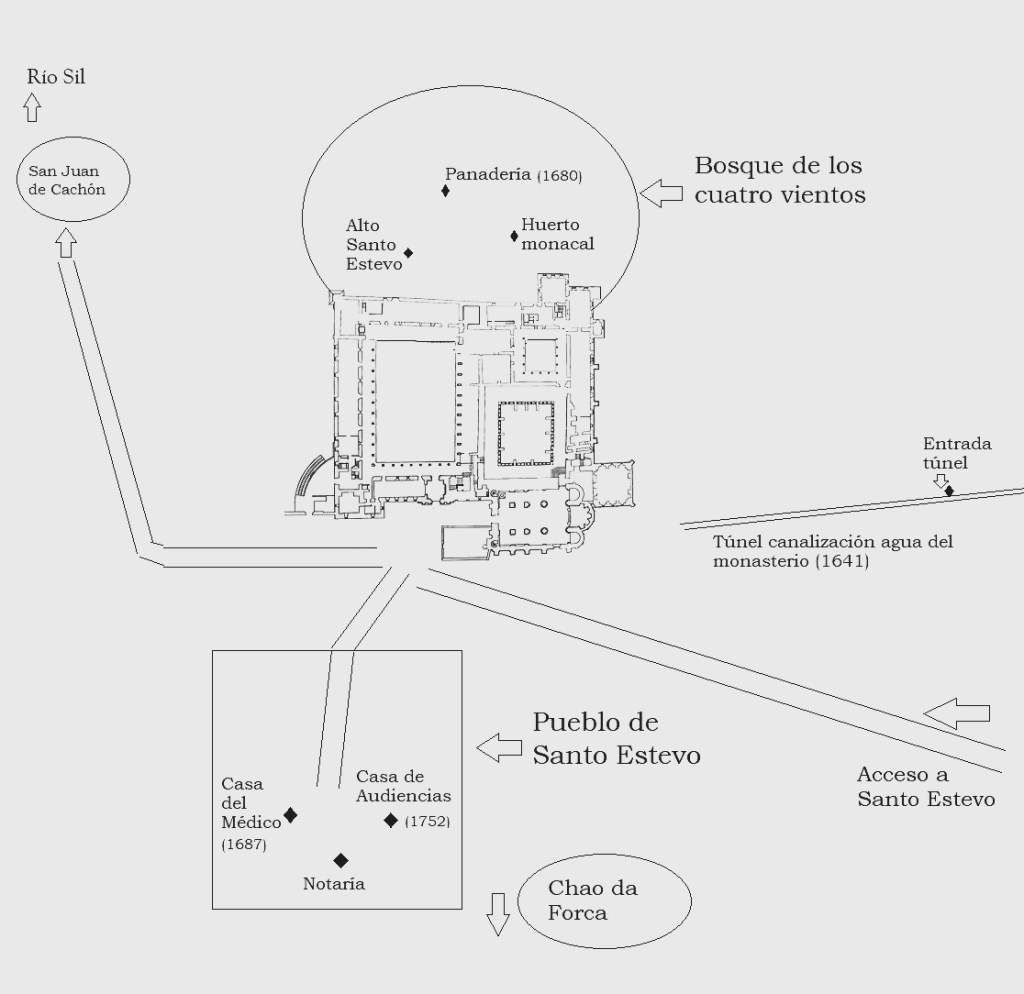 Río Sil

San Juan de Cachón

Panadería (1680)

Alto Santo Estevo

Huerto monacal

Bosque de los cuatro vientos

Entrada túnel

Túnel canalización agua del monasterio (1641)

Pueblo de Santo Estevo

Acceso a Santo Estevo

Casa del Médico (1687)

Casa de Audiencias (1752)

Notaría

Chao da Forca